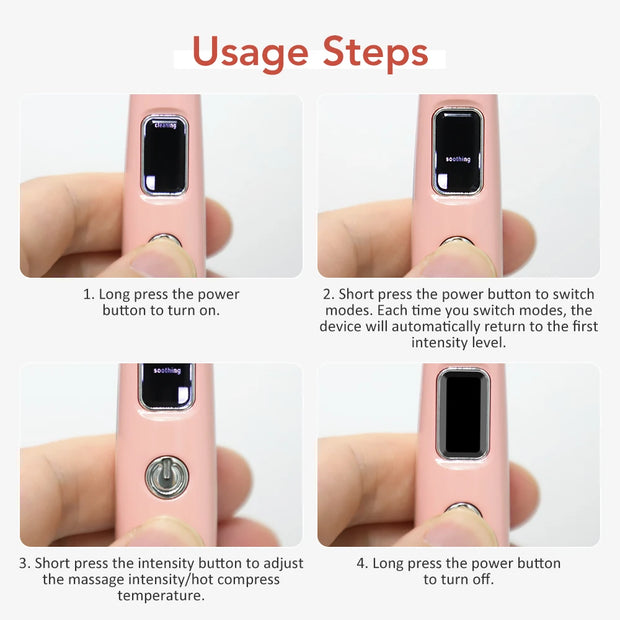 Usage Steps

cleaning

1. Long press the power button to turn on.

soothing

2. Short press the power button to switch modes. Each time you switch modes, the device will automatically return to the first intensity level.

soothing

3. Short press the intensity button to adjust the massage intensity/hot compress temperature.

4. Long press the power button to turn off.