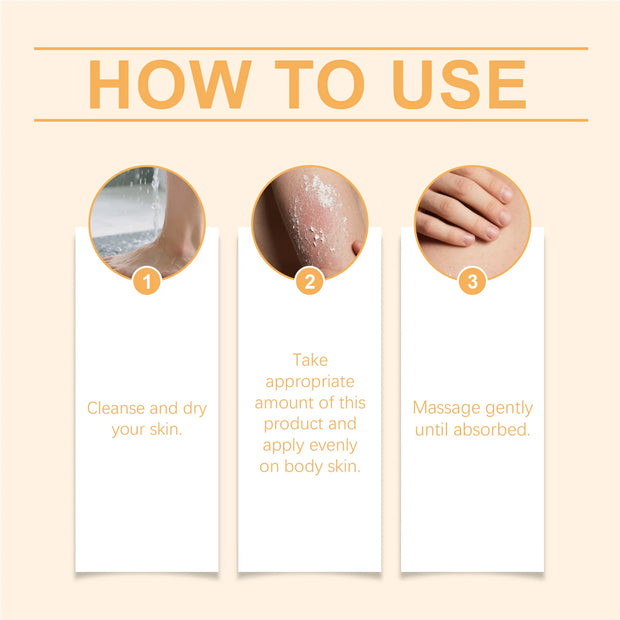 HOW TO USE

1

Cleanse and dry your skin.

2

Take appropriate amount of this product and apply evenly on body skin.

3

Massage gently until absorbed.