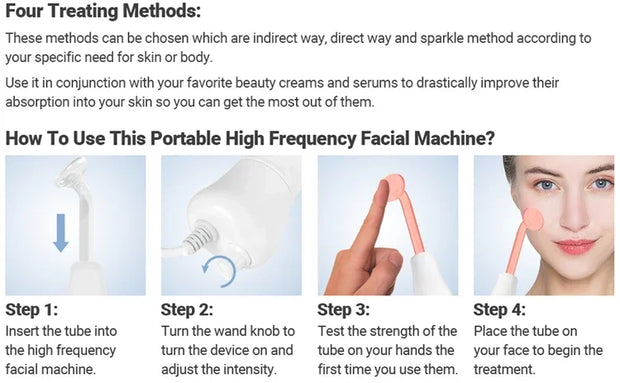 Four Treating Methods:

These methods can be chosen which are indirect way, direct way and sparkle method according to your specific need for skin or body.

Use it in conjunction with your favorite beauty creams and serums to drastically improve their absorption into your skin so you can get the most out of them.

How To Use This Portable High Frequency Facial Machine?

Step 1:
Insert the tube into the high frequency facial machine.

Step 2:
Turn the wand knob to turn the device on and adjust the intensity.

Step 3:
Test the strength of the tube on your hands the first time you use them.

Step 4:
Place the tube on your face to begin the treatment.